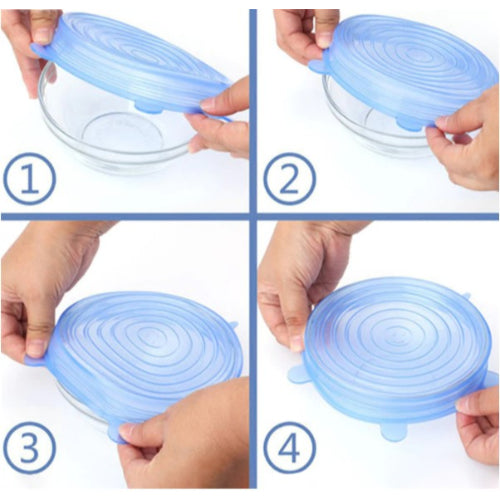 1

2

3

4