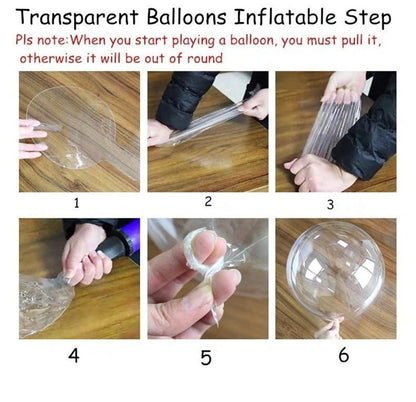 Transparent Balloons Inflatable Step

Pls note:When you start playing a balloon, you must pull it, otherwise it will be out of round

1

2

3

4

5

6