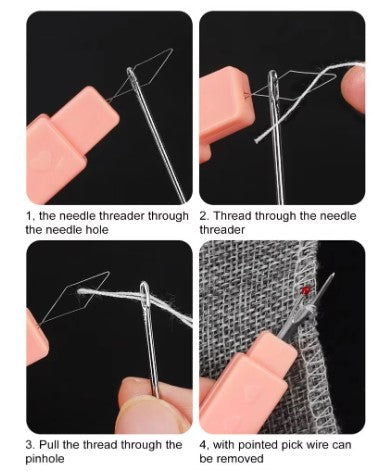 1, the needle threader through the needle hole

2. Thread through the needle threader

3. Pull the thread through the pinhole

4, with pointed pick wire can be removed