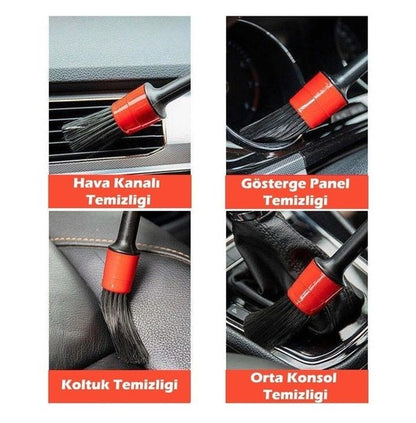 Hava Kanalı Temizligi

Gösterge Panel Temizligi

Koltuk Temizligi

Orta Konsol Temizligi