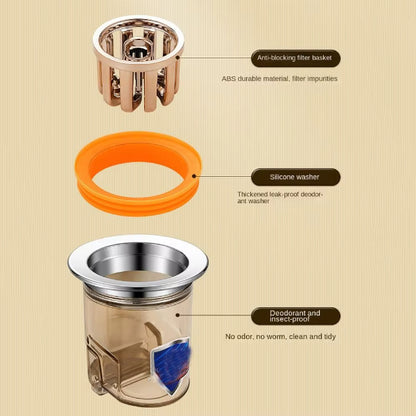 Anti-blocking filter basket

ABS durable material, filter impurities

Silicone washer

Thickened leak-proof deodorant washer

Deodorant and insect-proof

No odor, no worm, clean and tidy