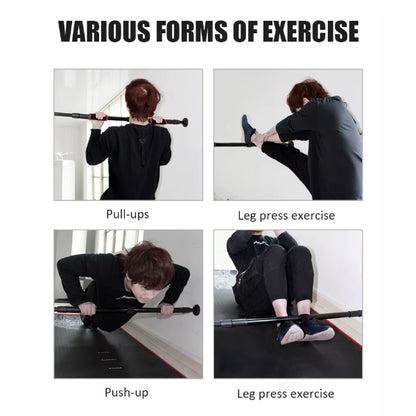 VARIOUS FORMS OF EXERCISE

Pull-ups

Leg press exercise

Push-up

Leg press exercise