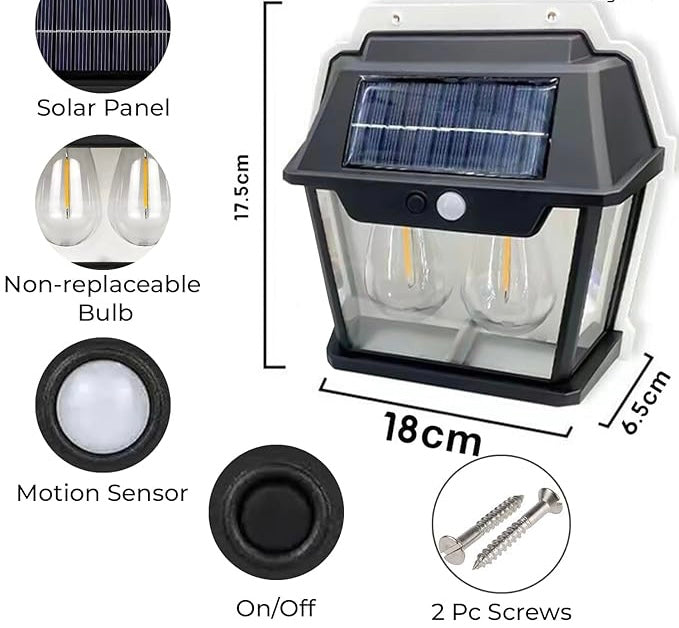 Solar Panel

Non-replaceable Bulb

Motion Sensor

17.5cm

18cm

6.5cm

On/Off

2 Pc Screws