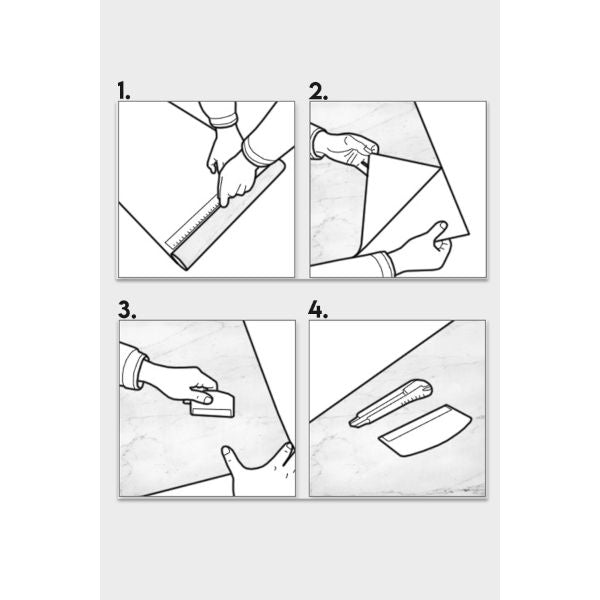 1.

2.

3.

4.