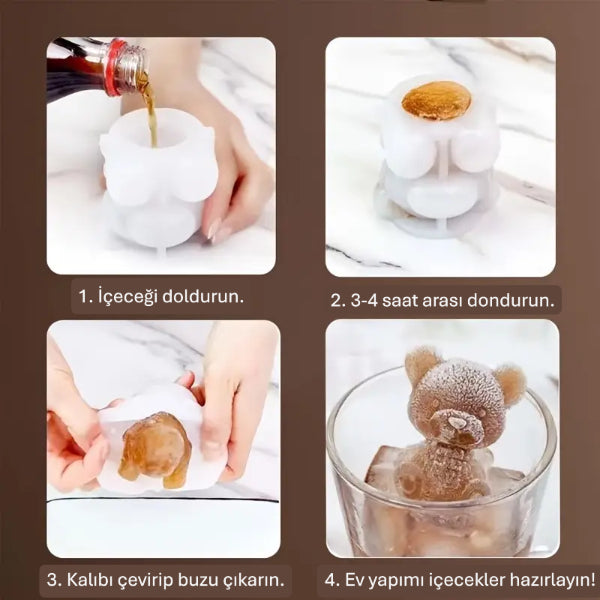 1. İçeceği doldurun.

2. 3-4 saat arası dondurun.

3. Kalıbı çevirip buzu çıkarın.

4. Ev yapımı içecekler hazırlayın!