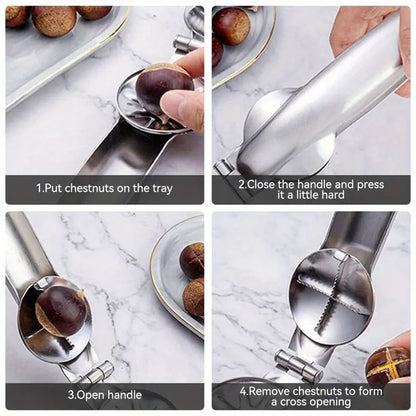 1.Put chestnuts on the tray

2.Close the handle and press it a little hard

3.Open handle

4.Remove chestnuts to form a cross opening