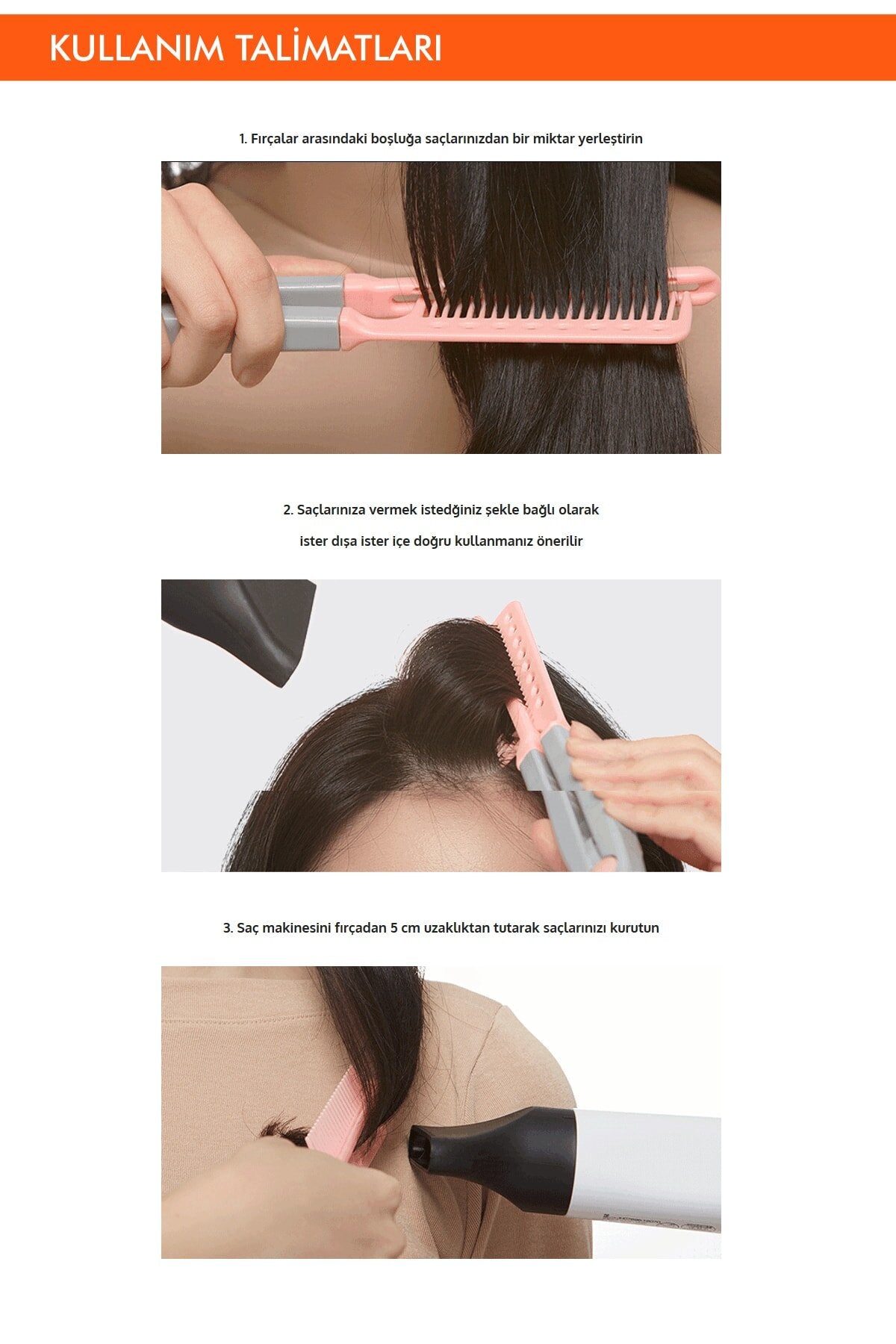 KULLANIM TALİMATLARI

1. Fırçalar arasındaki boşluğa saçlarınızdan bir miktar yerleştirin

2. Saçlarınıza vermek istedğiniz şekle bağlı olarak

ister dışa ister içe doğru kullanmanız önerilir

3. Saç makinesini fırçadan 5 cm uzaklıktan tutarak saçlarınızı kurutun